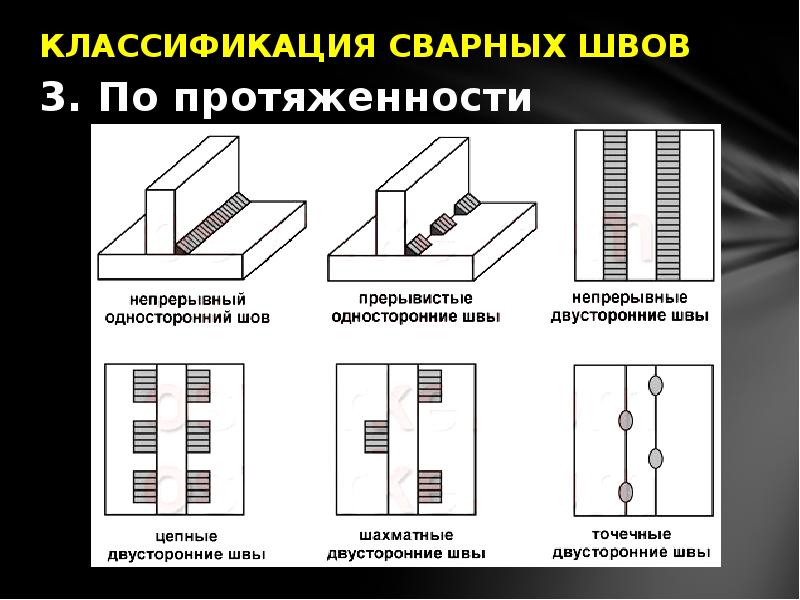 КЛАССИФИКАЦИЯ СВАРНЫХ ШВОВ
3. По протяженности

непрерывный односторонний шов

прерывистые односторонние швы

непрерывные двусторонние швы

цепные двусторонние швы

шахматные двусторонние швы

точечные двусторонние швы