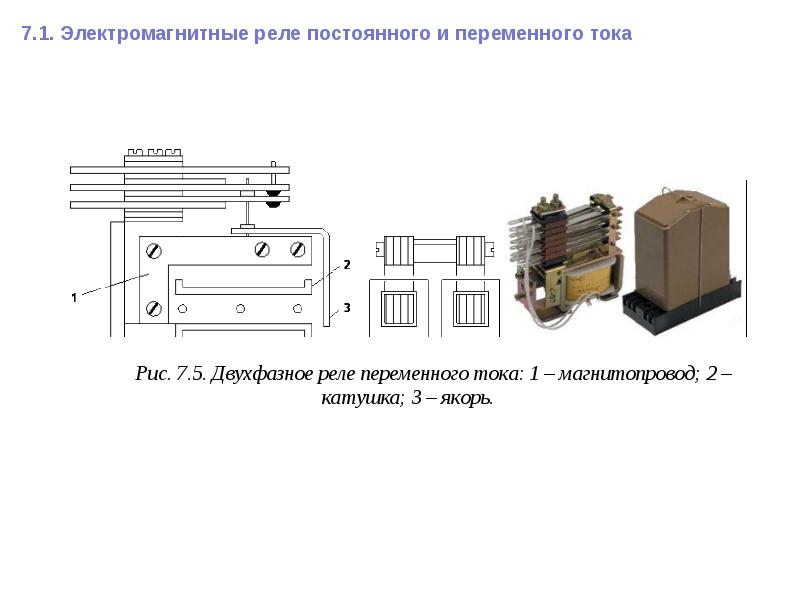 7.1. Электромагнитные реле постоянного и переменного тока

1

2

3

Рис. 7.5. Двухфазное реле переменного тока: 1 – магнитопровод; 2 – катушка; 3 – якорь.