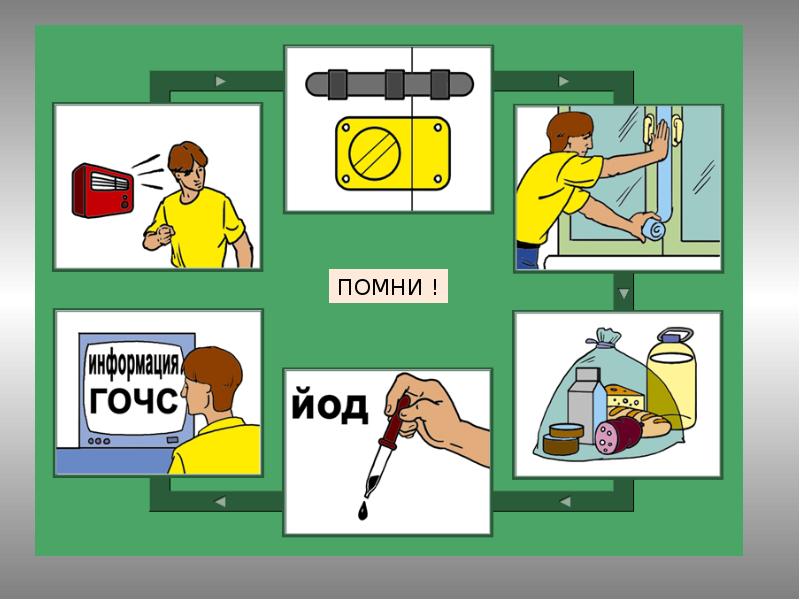 ПОМНИ !

информация ГОЧС

йод