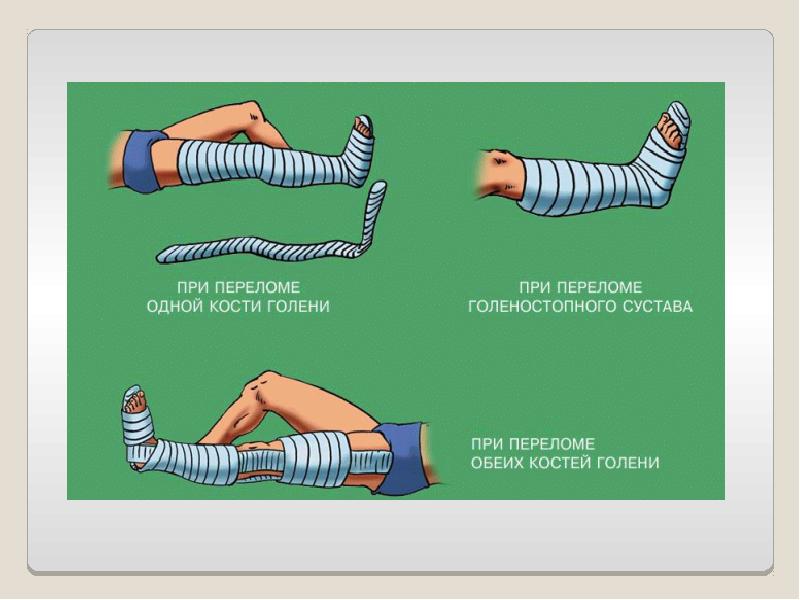 ПРИ ПЕРЕЛОМЕ
ОДНОЙ КОСТИ ГОЛЕНИ

ПРИ ПЕРЕЛОМЕ
ГОЛЕНОСТОПНОГО СУСТАВА

ПРИ ПЕРЕЛОМЕ
ОБЕИХ КОСТЕЙ ГОЛЕНИ