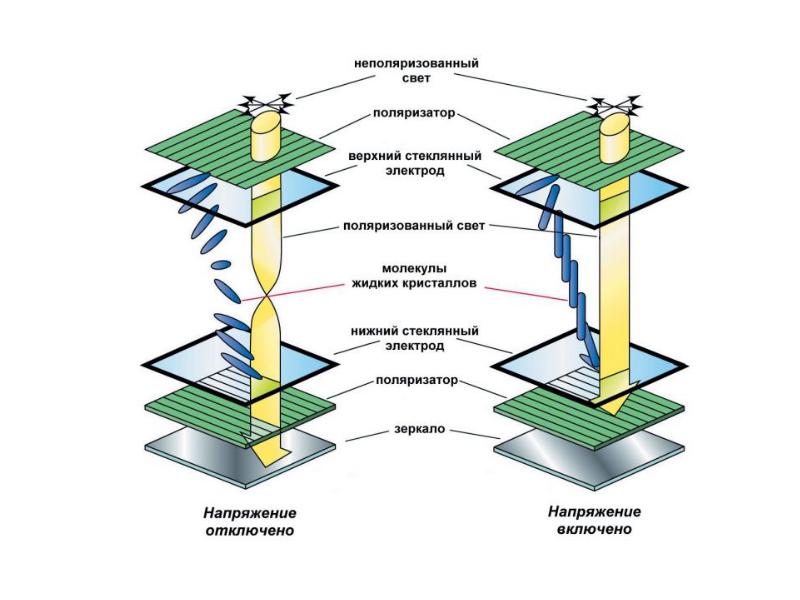 неполяризованный свет

поляризатор

верхний стеклянный электрод

поляризованный свет

молекулы жидких кристаллов

нижний стеклянный электрод

поляризатор

зеркало

Напряжение отключено

Напряжение включено