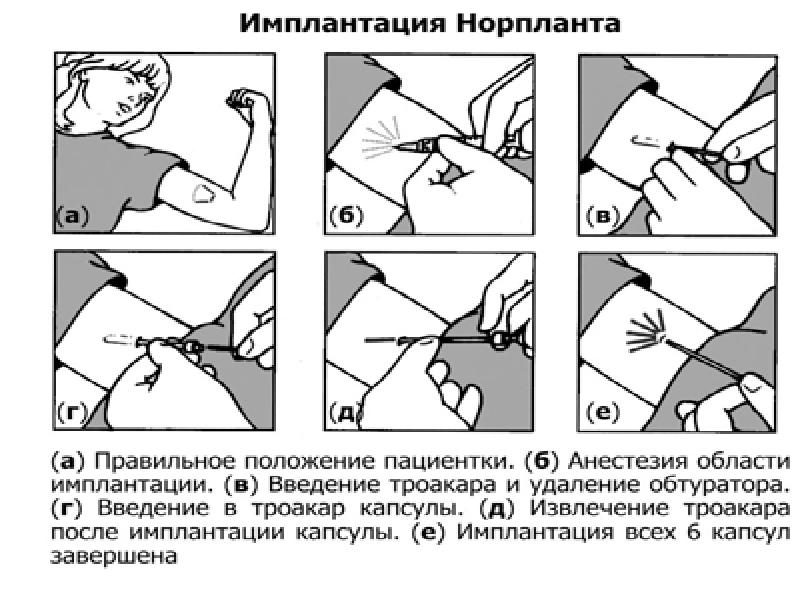 Имплантация Норпланта

(а)

(б)

(в)

(г)

(д)

(е)

(а) Правильное положение пациентки. (б) Анестезия области имплантации. (в) Введение троакара и удаление обтуратора. (г) Введение в троакар капсулы. (д) Извлечение троакара после имплантации капсулы. (е) Имплантация всех 6 капсул завершена