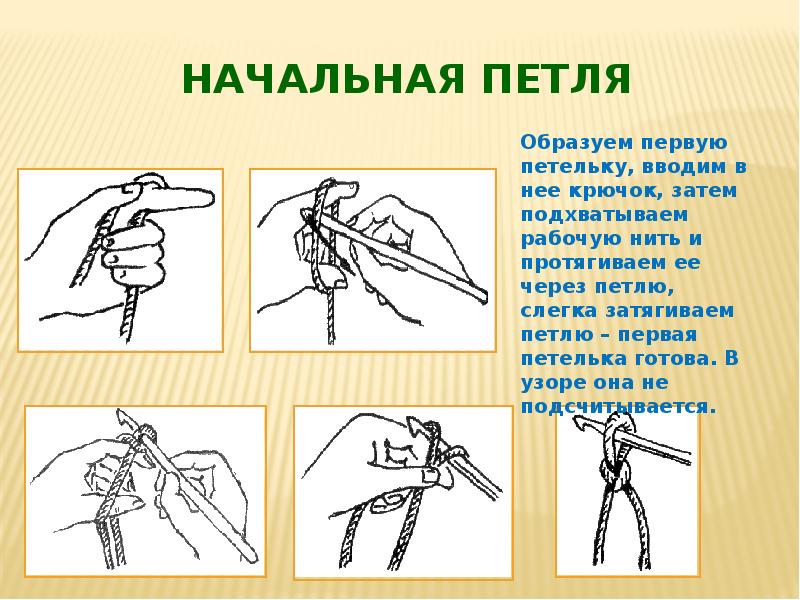 НАЧАЛЬНАЯ ПЕТЛЯ

Образуем первую петельку, вводим в нее крючок, затем подхватываем рабочую нить и протягиваем ее через петлю, слегка затягиваем петлю – первая петелька готова. В узоре она не подсчитывается.