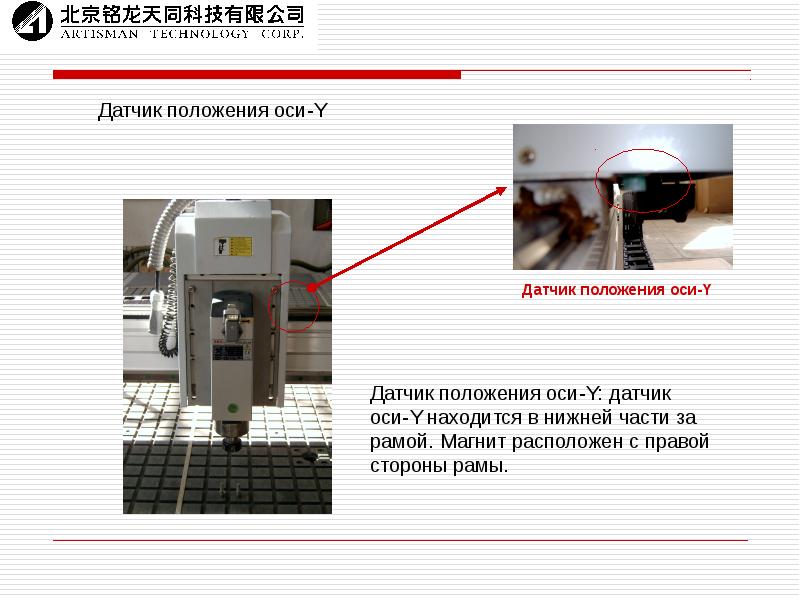 北京铭龙天同科技有限公司
ARTISMAN TECHNOLOGY CORP.

Датчик положения оси-Y

Датчик положения оси-Y

Датчик положения оси-Y: датчик оси-Y находится в нижней части за рамой. Магнит расположен с правой стороны рамы.