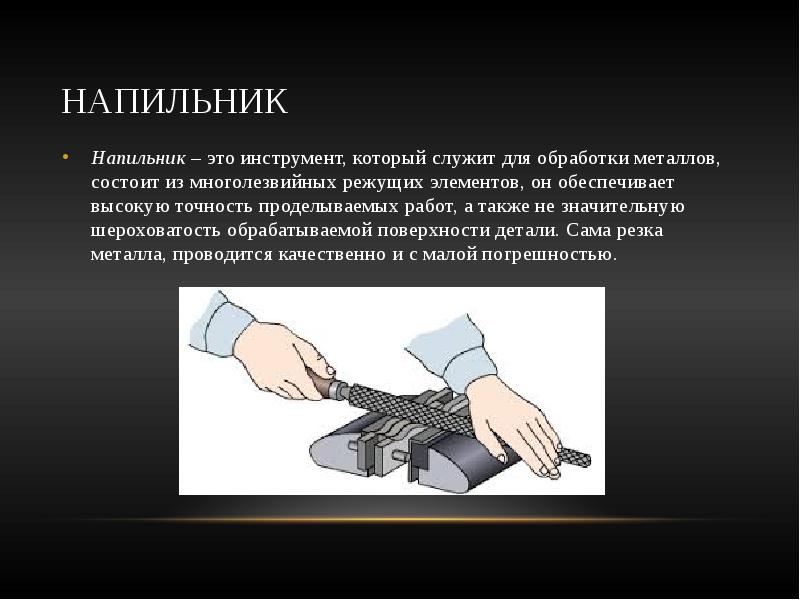 НАПИЛЬНИК

• Напильник – это инструмент, который служит для обработки металлов, состоит из многолезвийных режущих элементов, он обеспечивает высокую точность проделываемых работ, а также не значительную шероховатость обрабатываемой поверхности детали. Сама резка металла, проводится качественно и с малой погрешностью.