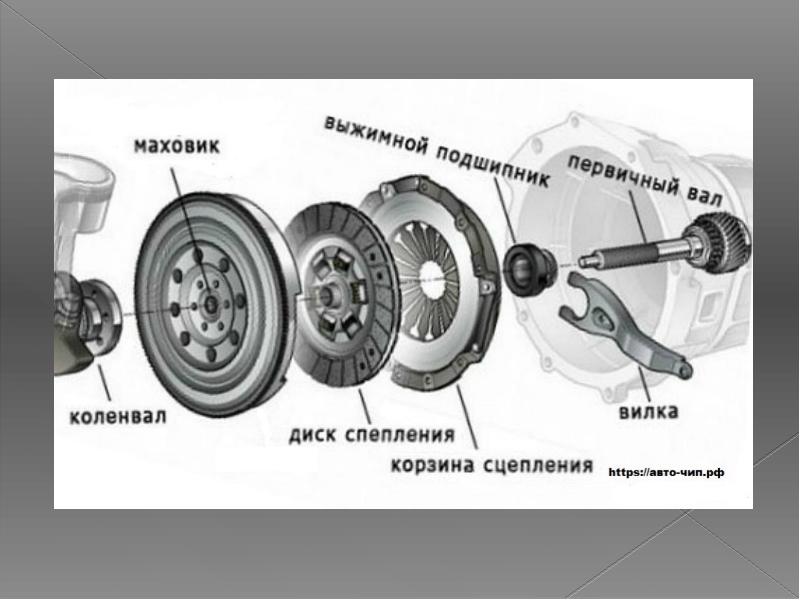 маховик
выжимной подшипник
первичный вал
коленвал
диск спепления
корзина сцепления
вилка
https://авто-чип.рф