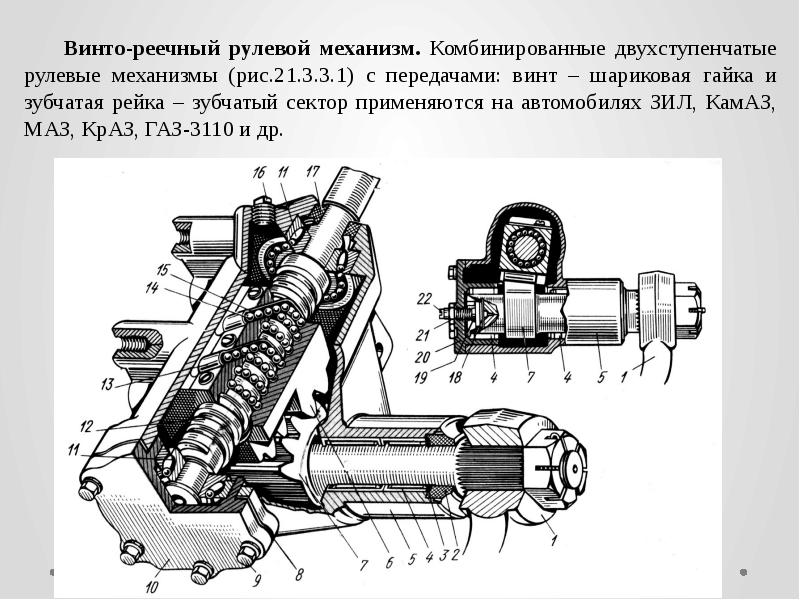 **Винто-реечный рулевой механизм.** Комбинированные двухступенчатые рулевые механизмы (рис.21.3.3.1) с передачами: винт – шариковая гайка и зубчатая рейка – зубчатый сектор применяются на автомобилях ЗИЛ, КамАЗ, МАЗ, КрАЗ, ГАЗ-3110 и др.

16 11 17
15
14
13
12
11
10 9 8 7 6 5 4 3 2 1
22
21
20
19 18 4 7 4 5 1