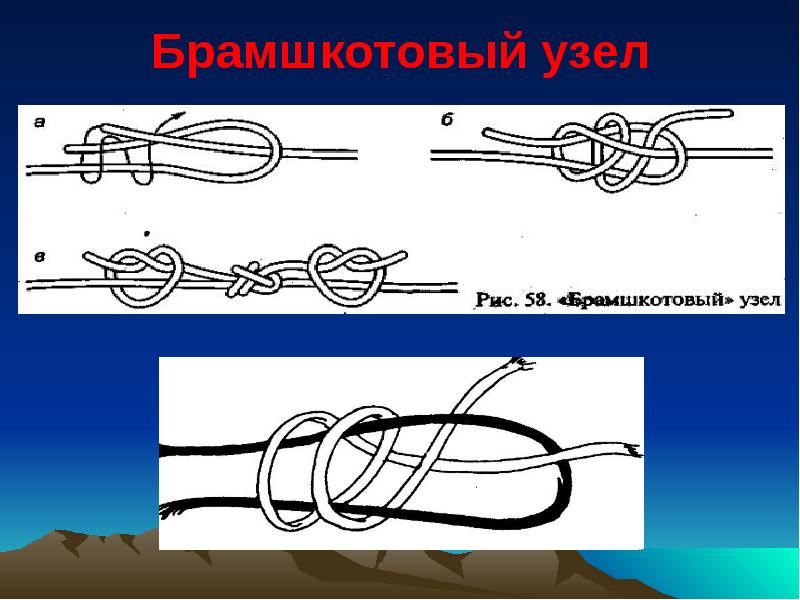 Брамшкотовый узел

а

б

в

Рис. 58. «Брамшкотовый» узел