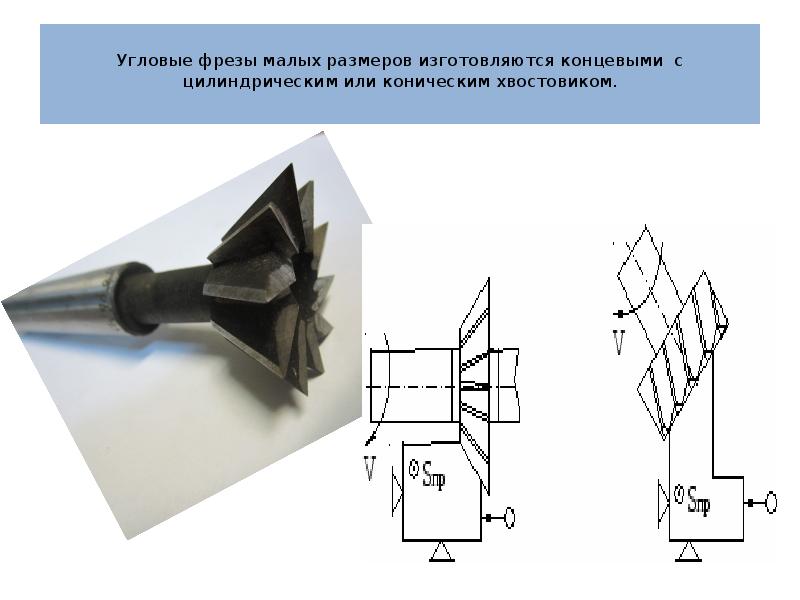 Угловые фрезы малых размеров изготовляются концевыми с цилиндрическим или коническим хвостовиком.

V

$S_{пр}$

V

$S_{пр}$