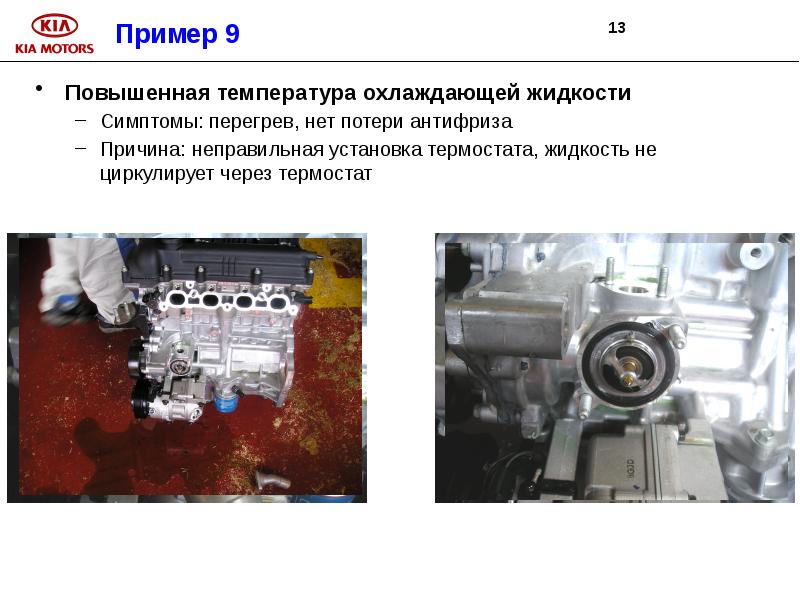 KIA
KIA MOTORS

Пример 9

13

• Повышенная температура охлаждающей жидкости
– Симптомы: перегрев, нет потери антифриза
– Причина: неправильная установка термостата, жидкость не циркулирует через термостат