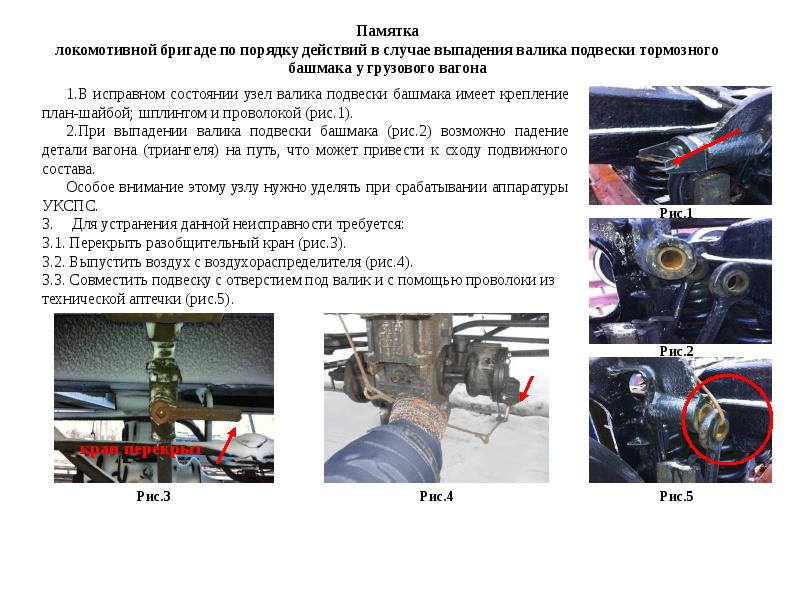 Памятка
локомотивной бригаде по порядку действий в случае выпадения валика подвески тормозного башмака у грузового вагона

1.В исправном состоянии узел валика подвески башмака имеет крепление план-шайбой; шплинтом и проволокой (рис.1).

2.При выпадении валика подвески башмака (рис.2) возможно падение детали вагона (триангеля) на путь, что может привести к сходу подвижного состава.

Особое внимание этому узлу нужно уделять при срабатывании аппаратуры УКСПС.

3. Для устранения данной неисправности требуется:
3.1. Перекрыть разобщительный кран (рис.3).
3.2. Выпустить воздух с воздухораспределителя (рис.4).
3.3. Совместить подвеску с отверстием под валик и с помощью проволоки из технической аптечки (рис.5).

Рис.1

Рис.2

кран перекрыт

Рис.3

Рис.4

Рис.5