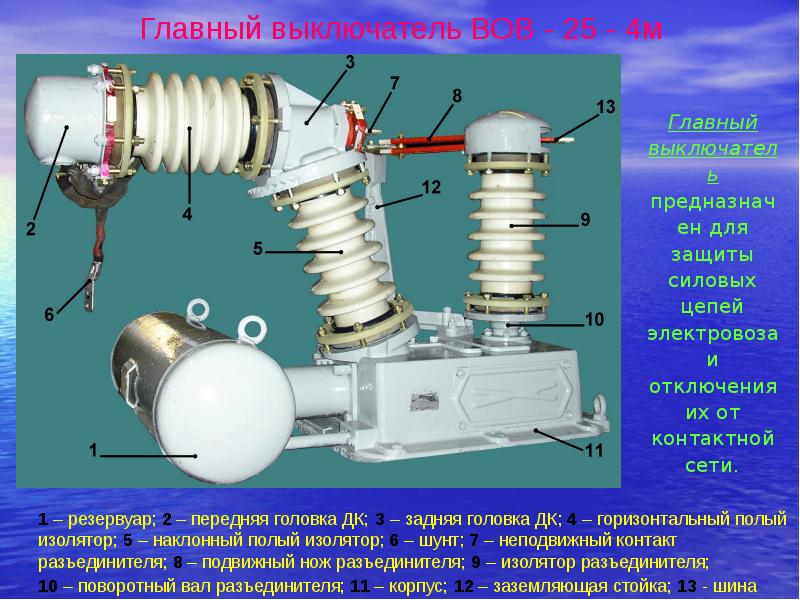 Главный выключатель ВОВ - 25 - 4м

3
7
8
13
2
4
12
9
5
6
10
1
11

Главный выключатель предназначен для защиты силовых цепей электровоза и отключения их от контактной сети.

1 – резервуар; 2 – передняя головка ДК; 3 – задняя головка ДК; 4 – горизонтальный полый изолятор; 5 – наклонный полый изолятор; 6 – шунт; 7 – неподвижный контакт разъединителя; 8 – подвижный нож разъединителя; 9 – изолятор разъединителя; 10 – поворотный вал разъединителя; 11 – корпус; 12 – заземляющая стойка; 13 - шина