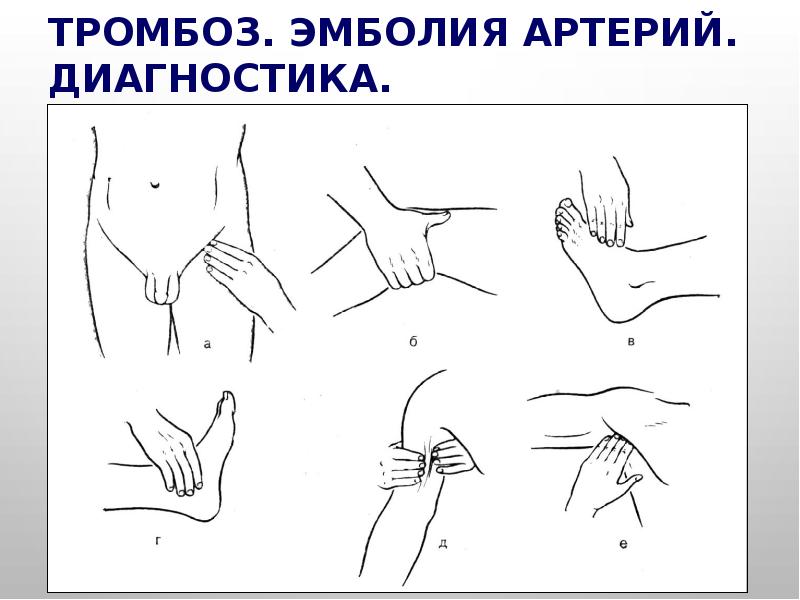 ТРОМБОЗ. ЭМБОЛИЯ АРТЕРИЙ. ДИАГНОСТИКА.

а

б

в

г

д

е