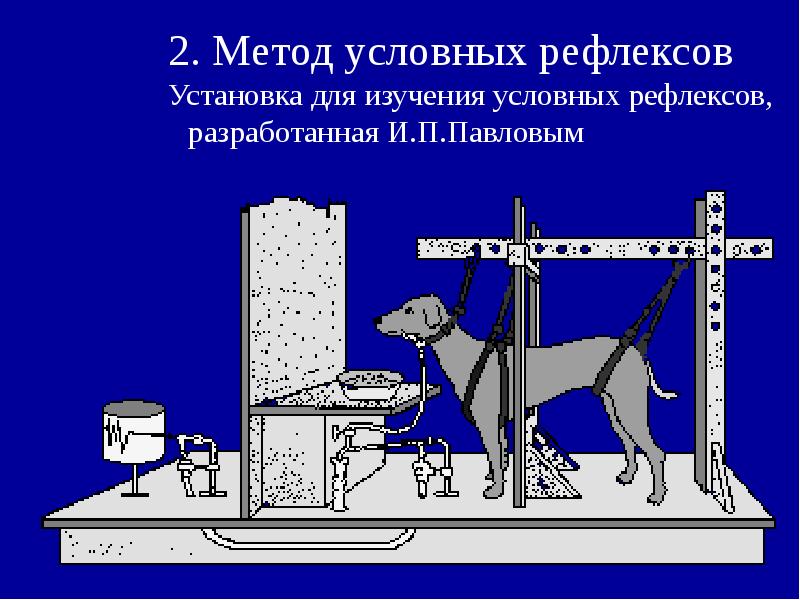 2. Метод условных рефлексов

Установка для изучения условных рефлексов, разработанная И.П.Павловым