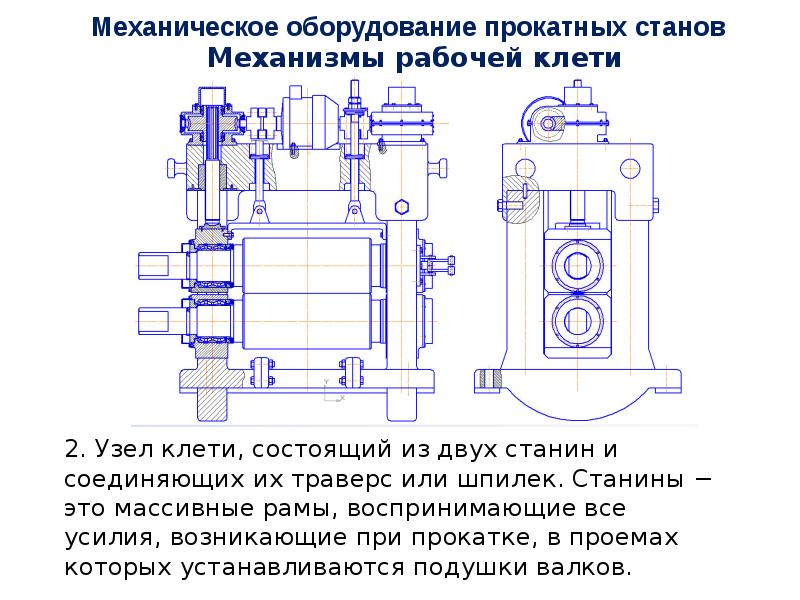 Механическое оборудование прокатных станов
Механизмы рабочей клети

2. Узел клети, состоящий из двух станин и соединяющих их траверс или шпилек. Станины − это массивные рамы, воспринимающие все усилия, возникающие при прокатке, в проемах которых устанавливаются подушки валков.