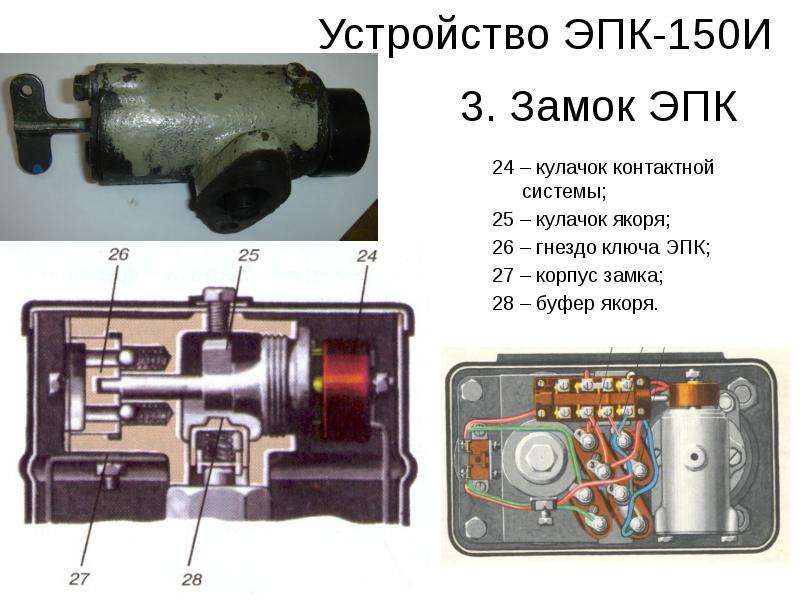 Устройство ЭПК-150И

3. Замок ЭПК

24 – кулачок контактной системы;
25 – кулачок якоря;
26 – гнездо ключа ЭПК;
27 – корпус замка;
28 – буфер якоря.

26
25
24
27
28