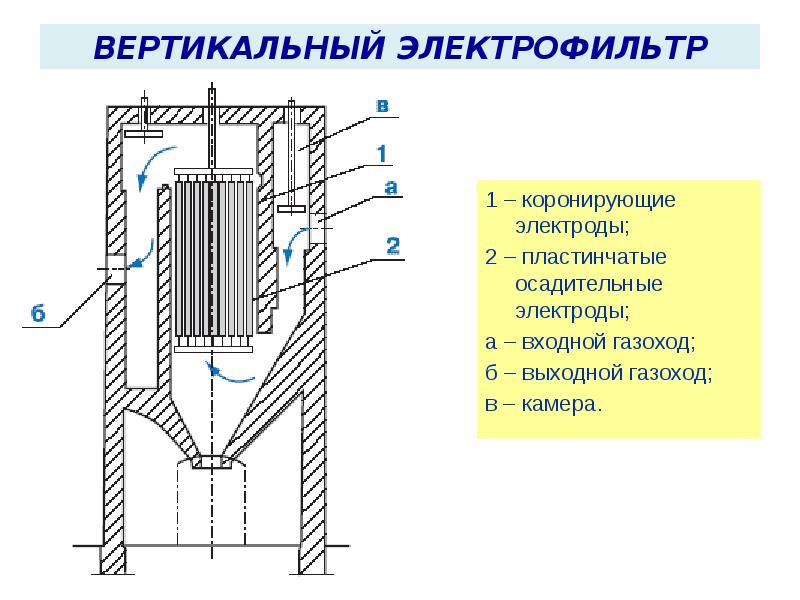 ВЕРТИКАЛЬНЫЙ ЭЛЕКТРОФИЛЬТР

в

1

а

2

б

1 – коронирующие электроды;

2 – пластинчатые осадительные электроды;

а – входной газоход;

б – выходной газоход;

в – камера.