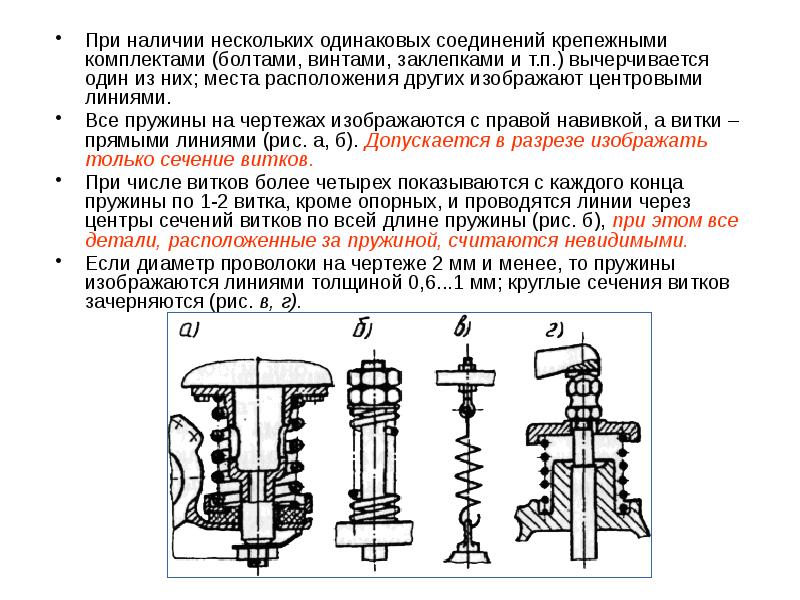 • При наличии нескольких одинаковых соединений крепежными комплектами (болтами, винтами, заклепками и т.п.) вычерчивается один из них; места расположения других изображают центровыми линиями.

• Все пружины на чертежах изображаются с правой навивкой, а витки – прямыми линиями (рис. а, б). Допускается в разрезе изображать только сечение витков.

• При числе витков более четырех показываются с каждого конца пружины по 1-2 витка, кроме опорных, и проводятся линии через центры сечений витков по всей длине пружины (рис. б), при этом все детали, расположенные за пружиной, считаются невидимыми.

• Если диаметр проволоки на чертеже 2 мм и менее, то пружины изображаются линиями толщиной 0,6...1 мм; круглые сечения витков зачерняются (рис. в, г).

а)

б)

в)

г)