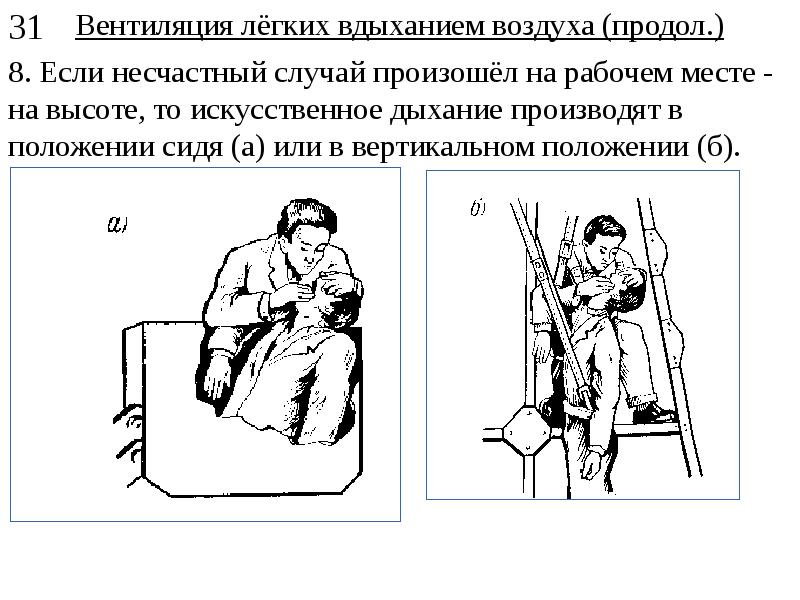 31 Вентиляция лёгких вдыханием воздуха (продол.)

8. Если несчастный случай произошёл на рабочем месте - на высоте, то искусственное дыхание производят в положении сидя (а) или в вертикальном положении (б).

а)

б)