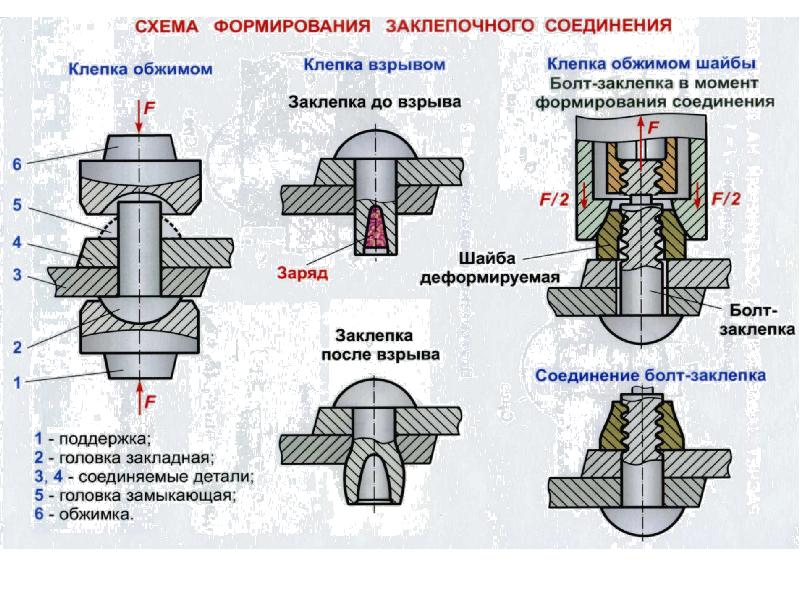 СХЕМА ФОРМИРОВАНИЯ ЗАКЛЕПОЧНОГО СОЕДИНЕНИЯ

Клепка обжимом

F

6

5

4

3

2

1

F

1 - поддержка;
2 - головка закладная;
3, 4 - соединяемые детали;
5 - головка замыкающая;
6 - обжимка.

Клепка взрывом

Заклепка до взрыва

Заряд

Заклепка после взрыва

Клепка обжимом шайбы

Болт-заклепка в момент формирования соединения

F

F/2

F/2

Шайба деформируемая

Болт-заклепка

Соединение болт-заклепка