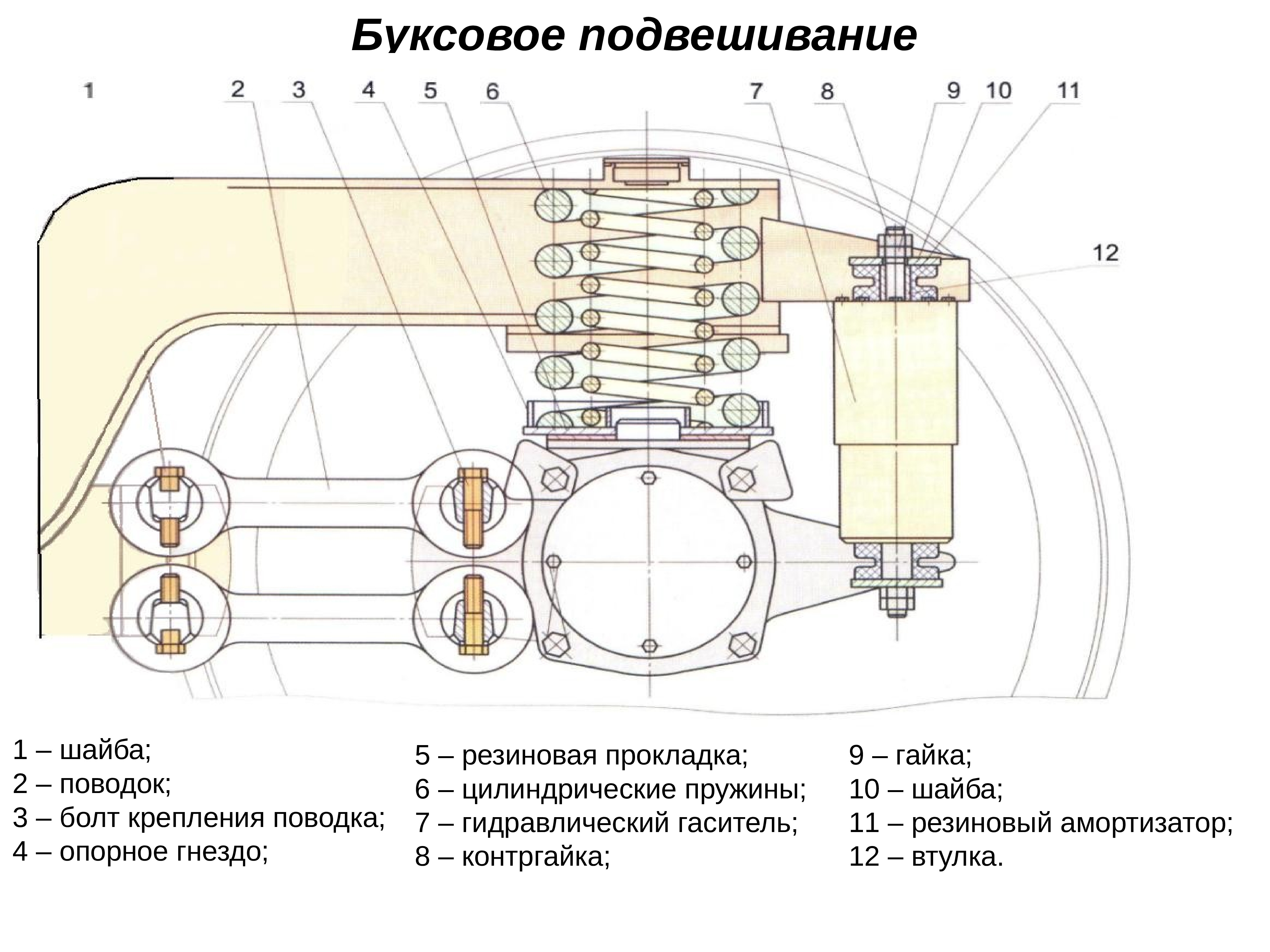 Буксовое подвешивание

1 2 3 4 5 6 7 8 9 10 11

12

1 – шайба;
2 – поводок;
3 – болт крепления поводка;
4 – опорное гнездо;

5 – резиновая прокладка;
6 – цилиндрические пружины;
7 – гидравлический гаситель;
8 – контргайка;

9 – гайка;
10 – шайба;
11 – резиновый амортизатор;
12 – втулка.