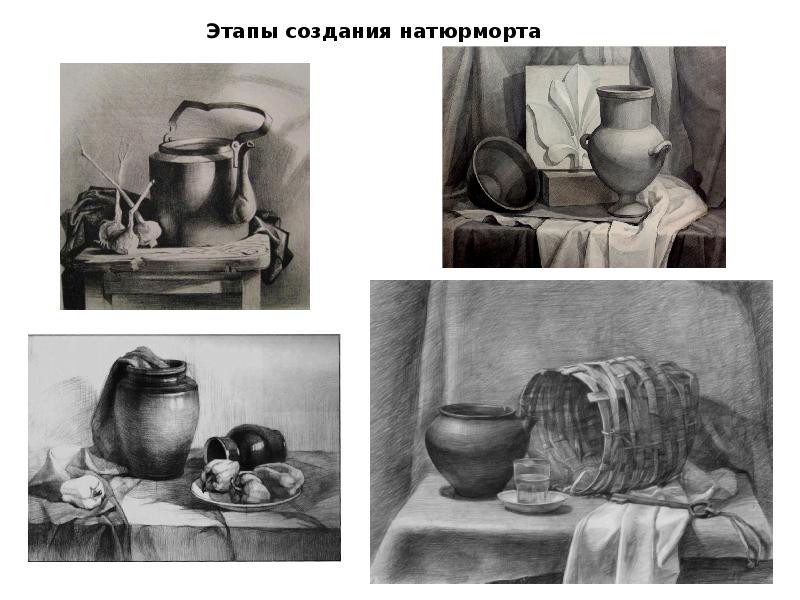 Этапы создания натюрморта