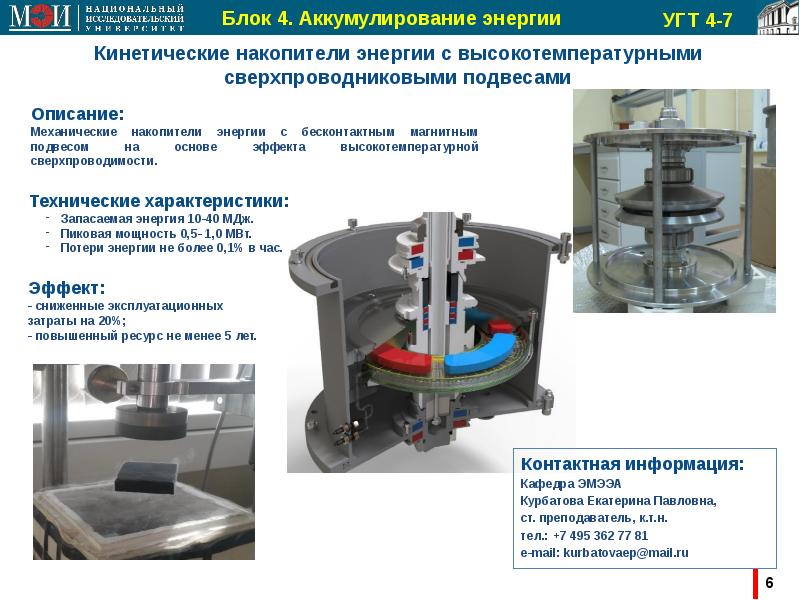 МЭИ НАЦИОНАЛЬНЫЙ ИССЛЕДОВАТЕЛЬСКИЙ УНИВЕРСИТЕТ

Блок 4. Аккумулирование энергии

УГТ 4-7

Кинетические накопители энергии с высокотемпературными сверхпроводниковыми подвесами

Описание:
Механические накопители энергии с бесконтактным магнитным подвесом на основе эффекта высокотемпературной сверхпроводимости.

Технические характеристики:
- Запасаемая энергия 10-40 МДж.
- Пиковая мощность 0,5- 1,0 МВт.
- Потери энергии не более 0,1% в час.

Эффект:
- сниженные эксплуатационных затраты на 20%;
- повышенный ресурс не менее 5 лет.

Контактная информация:
Кафедра ЭМЭЭА
Курбатова Екатерина Павловна,
ст. преподаватель, к.т.н.
тел.: +7 495 362 77 81
e-mail: kurbatovaep@mail.ru

6