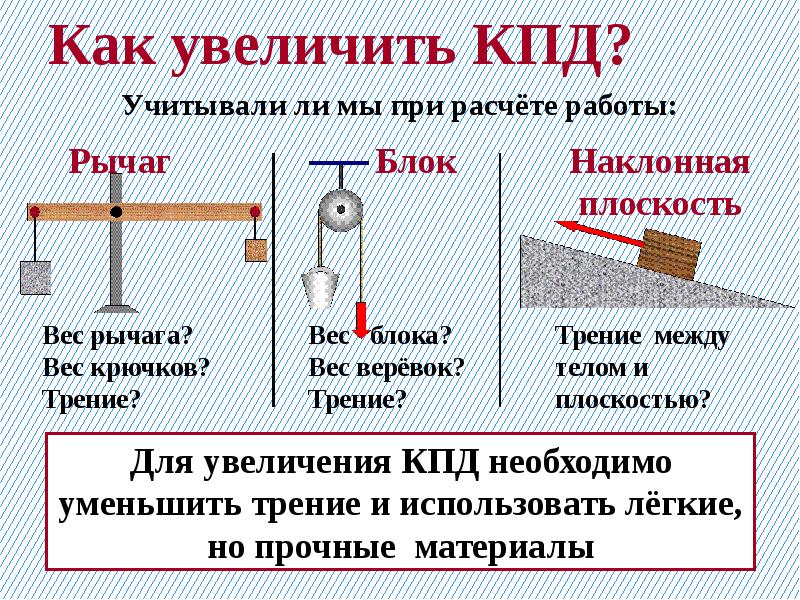 Как увеличить КПД?

Учитывали ли мы при расчёте работы:

Рычаг

Вес рычага?
Вес крючков?
Трение?

Блок

Вес блока?
Вес верёвок?
Трение?

Наклонная плоскость

Трение между телом и плоскостью?

Для увеличения КПД необходимо уменьшить трение и использовать лёгкие, но прочные материалы