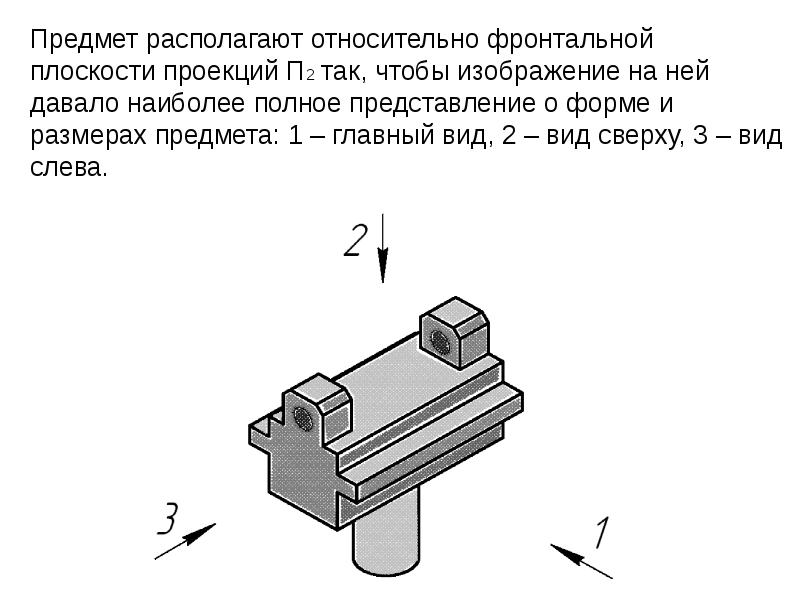 Предмет располагают относительно фронтальной плоскости проекций $П_2$ так, чтобы изображение на ней давало наиболее полное представление о форме и размерах предмета: 1 – главный вид, 2 – вид сверху, 3 – вид слева.

2

3

1