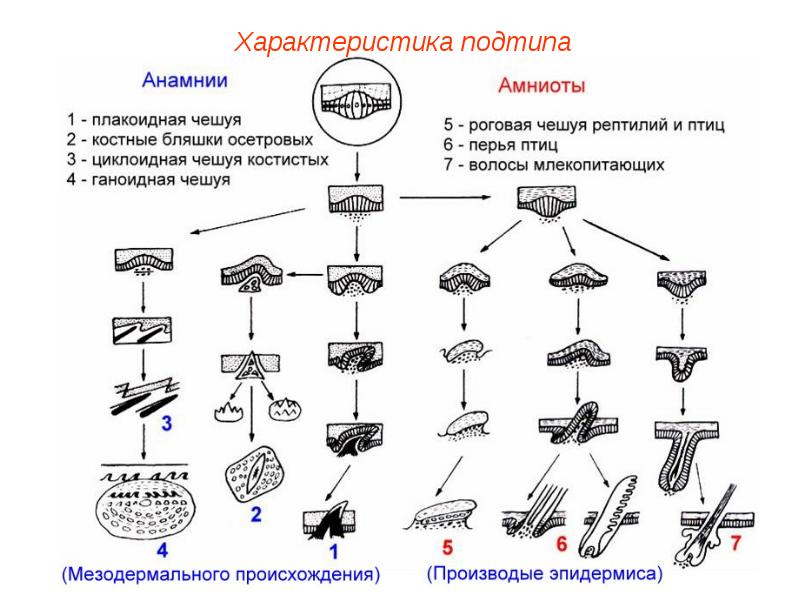 Характеристика подтипа

Анамнии

1 - плакоидная чешуя
2 - костные бляшки осетровых
3 - циклоидная чешуя костистых
4 - ганоидная чешуя

Амниоты

5 - роговая чешуя рептилий и птиц
6 - перья птиц
7 - волосы млекопитающих

3

2

4

1

5

6

7

(Мезодермального происхождения)

(Производые эпидермиса)