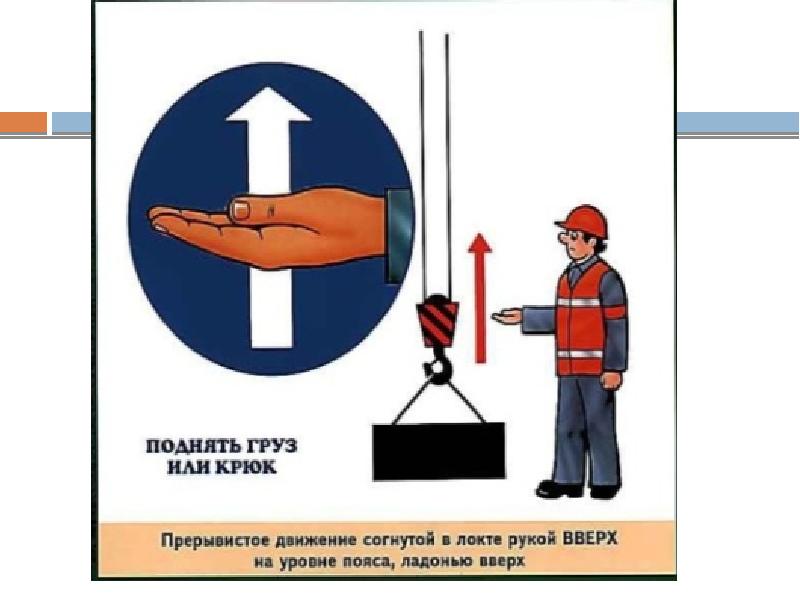 ПОДНЯТЬ ГРУЗ ИЛИ КРЮК

Прерывистое движение согнутой в локте рукой ВВЕРХ на уровне пояса, ладонью вверх