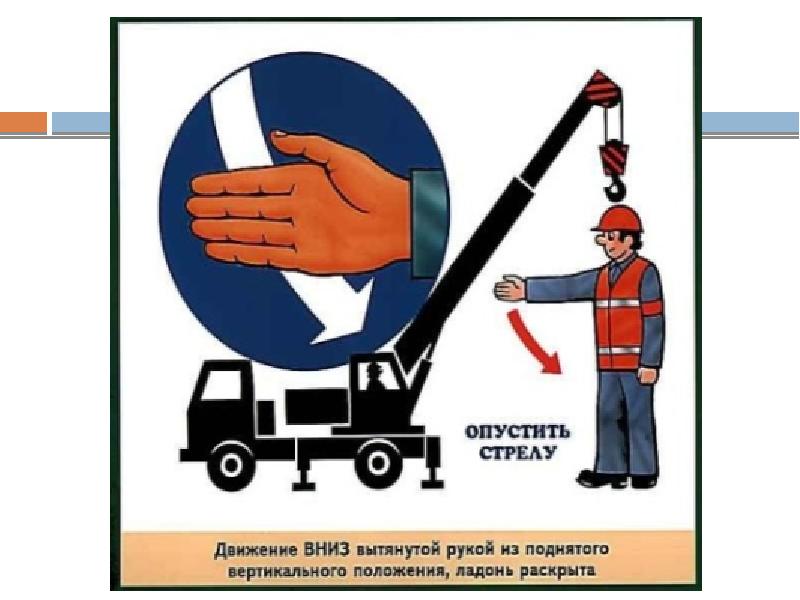 ОПУСТИТЬ СТРЕЛУ

Движение ВНИЗ вытянутой рукой из поднятого вертикального положения, ладонь раскрыта