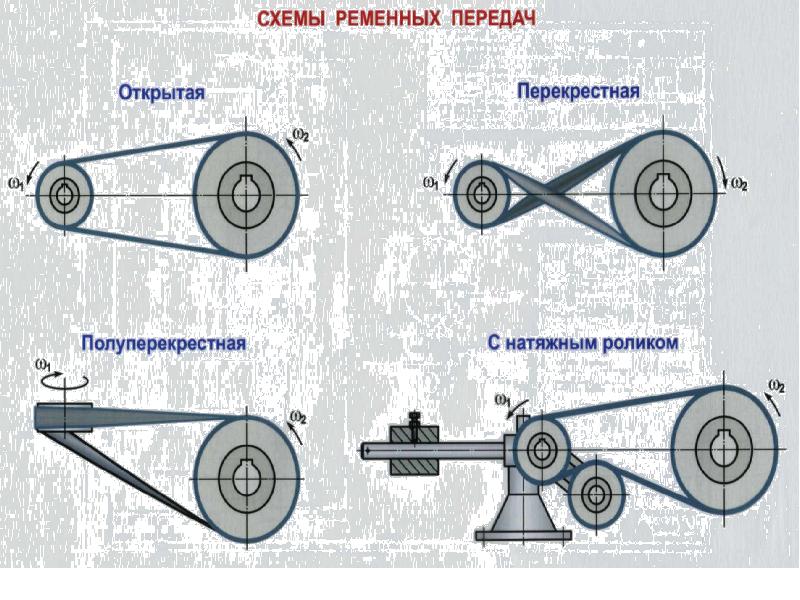 СХЕМЫ РЕМЕННЫХ ПЕРЕДАЧ

Открытая

$\omega_1$

$\omega_2$

Перекрестная

$\omega_1$

$\omega_2$

Полуперекрестная

$\omega_1$

$\omega_2$

С натяжным роликом

$\omega_1$

$\omega_2$