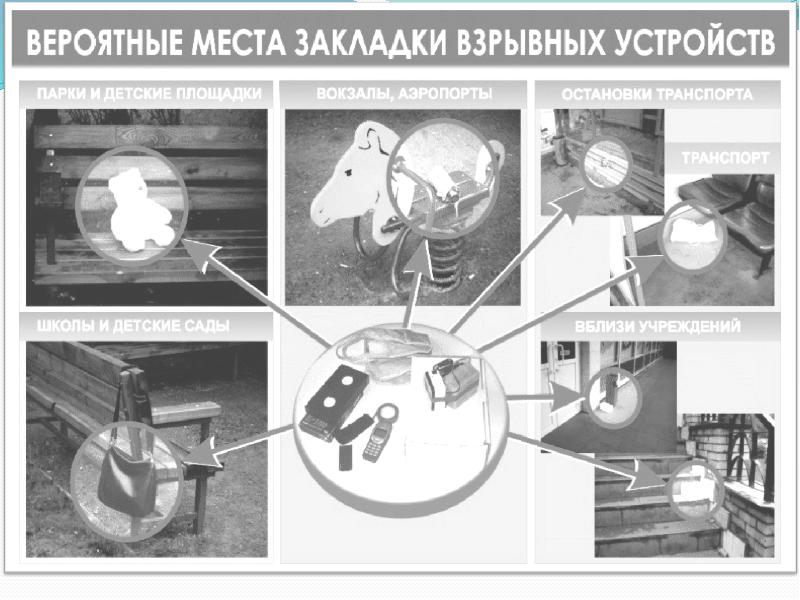 ВЕРОЯТНЫЕ МЕСТА ЗАКЛАДКИ ВЗРЫВНЫХ УСТРОЙСТВ

ПАРКИ И ДЕТСКИЕ ПЛОЩАДКИ

ВОКЗАЛЫ, АЭРОПОРТЫ

ОСТАНОВКИ ТРАНСПОРТА

ТРАНСПОРТ

ШКОЛЫ И ДЕТСКИЕ САДЫ

ВБЛИЗИ УЧРЕЖДЕНИЙ