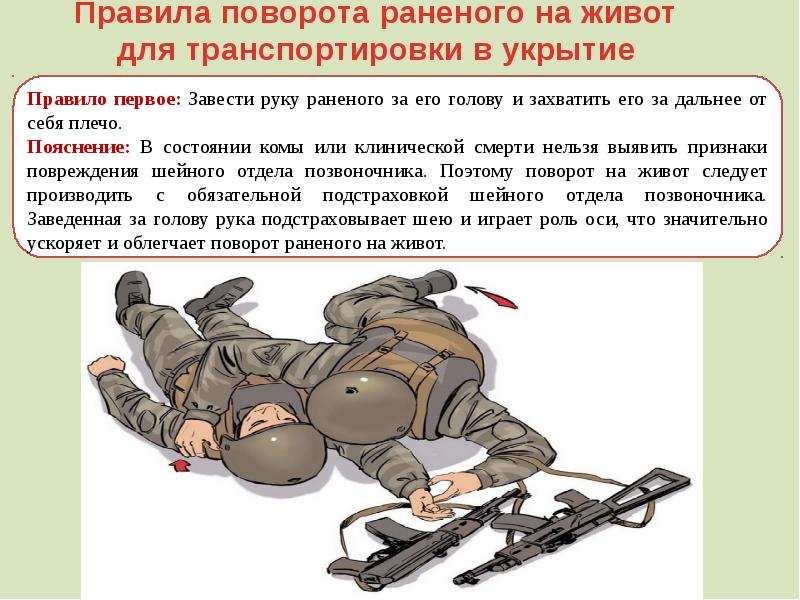 Правила поворота раненого на живот для транспортировки в укрытие

Правило первое: Завести руку раненого за его голову и захватить его за дальнее от себя плечо.

Пояснение: В состоянии комы или клинической смерти нельзя выявить признаки повреждения шейного отдела позвоночника. Поэтому поворот на живот следует производить с обязательной подстраховкой шейного отдела позвоночника. Заведенная за голову рука подстраховывает шею и играет роль оси, что значительно ускоряет и облегчает поворот раненого на живот.