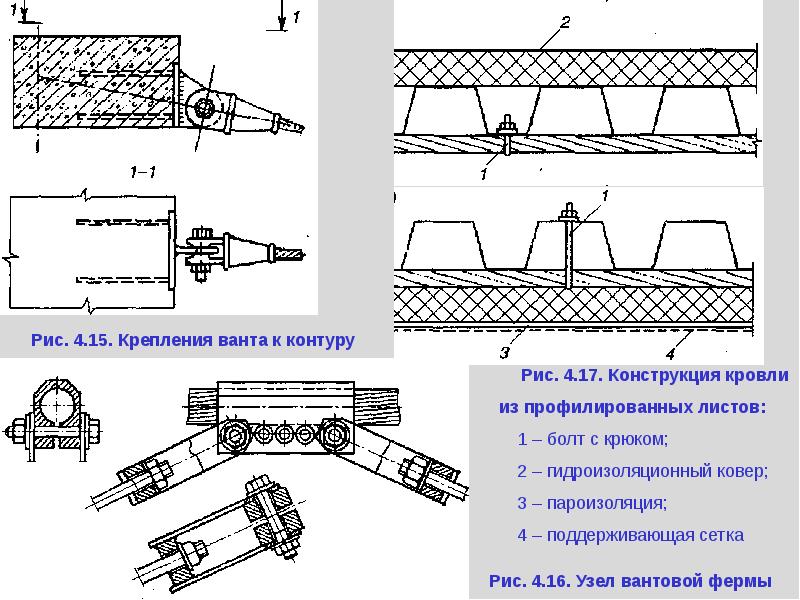 1
1
1–1
Рис. 4.15. Крепления ванта к контуру

2
1
1
3
4
Рис. 4.17. Конструкция кровли из профилированных листов:
1 – болт с крюком;
2 – гидроизоляционный ковер;
3 – пароизоляция;
4 – поддерживающая сетка

Рис. 4.16. Узел вантовой фермы