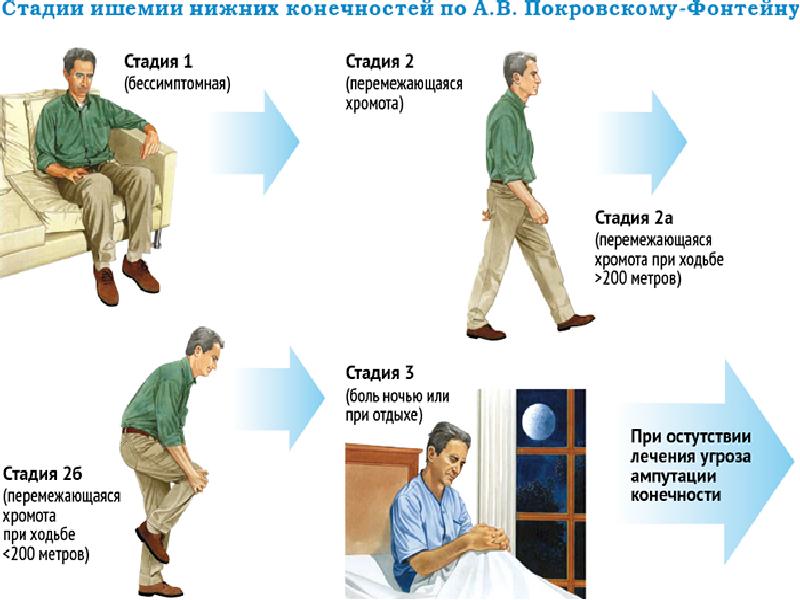 Стадии ишемии нижних конечностей по А.В. Покровскому-Фонтейну

Стадия 1
(бессимптомная)

Стадия 2
(перемежающаяся хромота)

Стадия 2а
(перемежающаяся хромота при ходьбе >200 метров)

Стадия 2б
(перемежающаяся хромота при ходьбе <200 метров)

Стадия 3
(боль ночью или при отдыхе)

При остутствии лечения угроза ампутации конечности