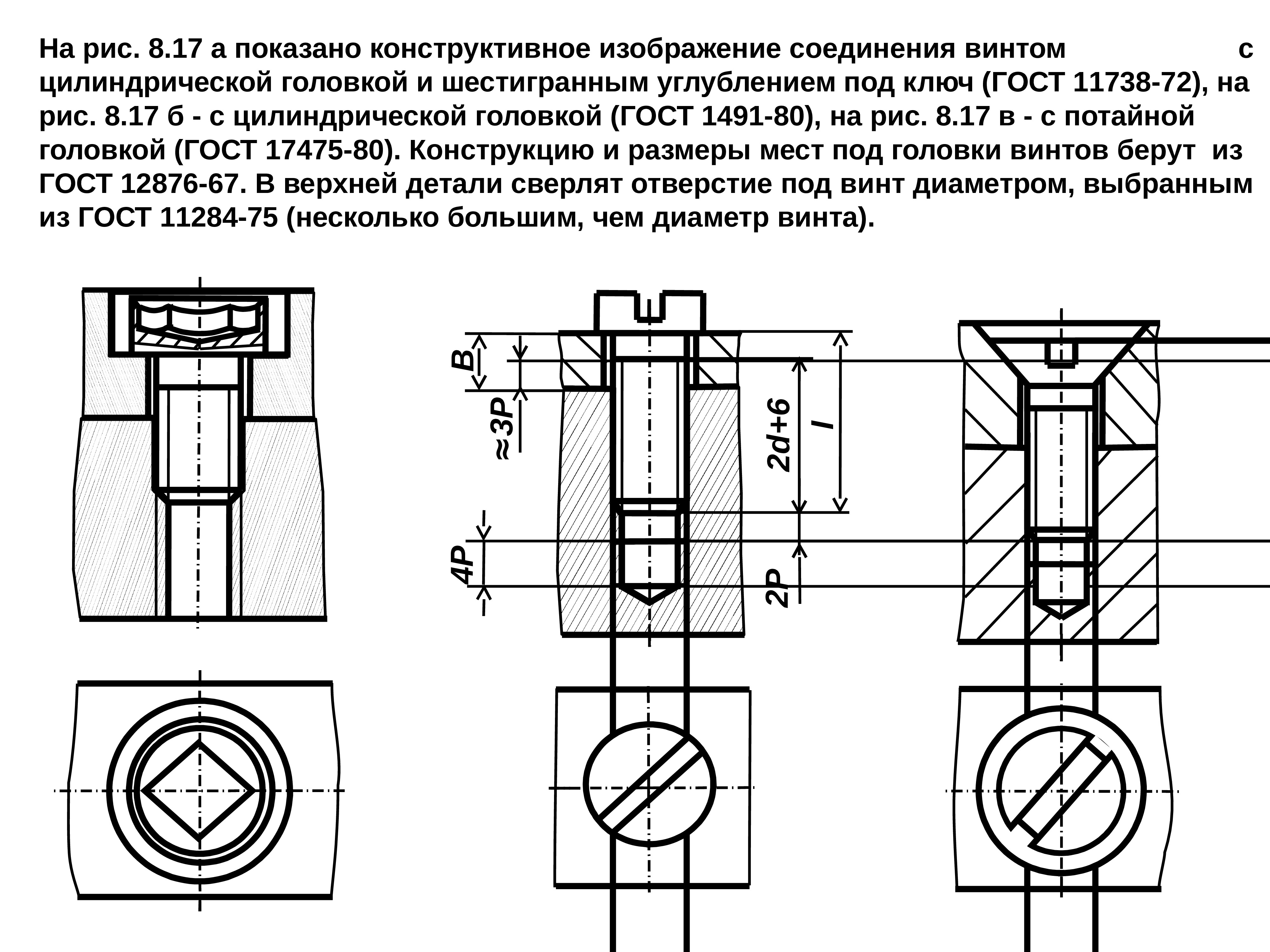 На рис. 8.17 а показано конструктивное изображение соединения винтом с цилиндрической головкой и шестигранным углублением под ключ (ГОСТ 11738-72), на рис. 8.17 б - с цилиндрической головкой (ГОСТ 1491-80), на рис. 8.17 в - с потайной головкой (ГОСТ 17475-80). Конструкцию и размеры мест под головки винтов берут из ГОСТ 12876-67. В верхней детали сверлят отверстие под винт диаметром, выбранным из ГОСТ 11284-75 (несколько большим, чем диаметр винта).

B
≈3P
4P
2d+6
l
2P