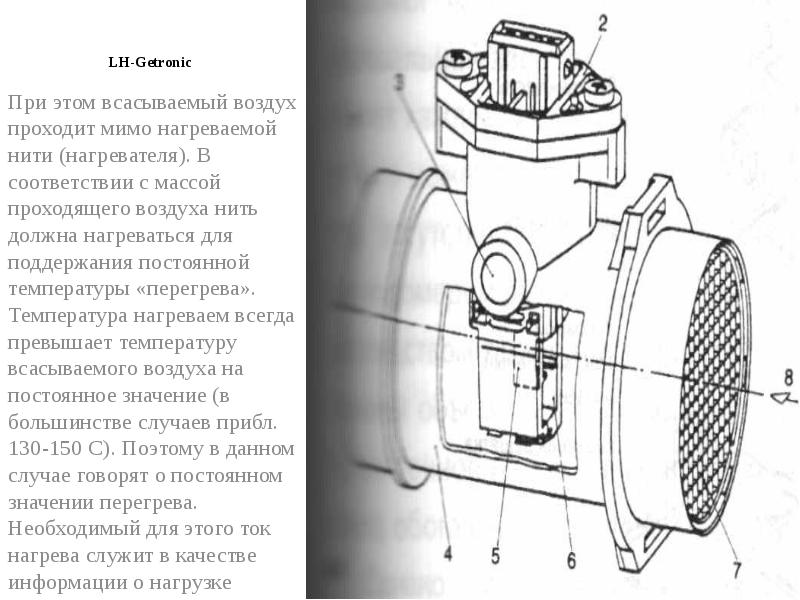 LH-Getronic

При этом всасываемый воздух проходит мимо нагреваемой нити (нагревателя). В соответствии с массой проходящего воздуха нить должна нагреваться для поддержания постоянной температуры «перегрева». Температура нагреваем всегда превышает температуру всасываемого воздуха на постоянное значение (в большинстве случаев прибл. 130-150 С). Поэтому в данном случае говорят о постоянном значении перегрева. Необходимый для этого ток нагрева служит в качестве информации о нагрузке

2
3
8
4
5
6
7