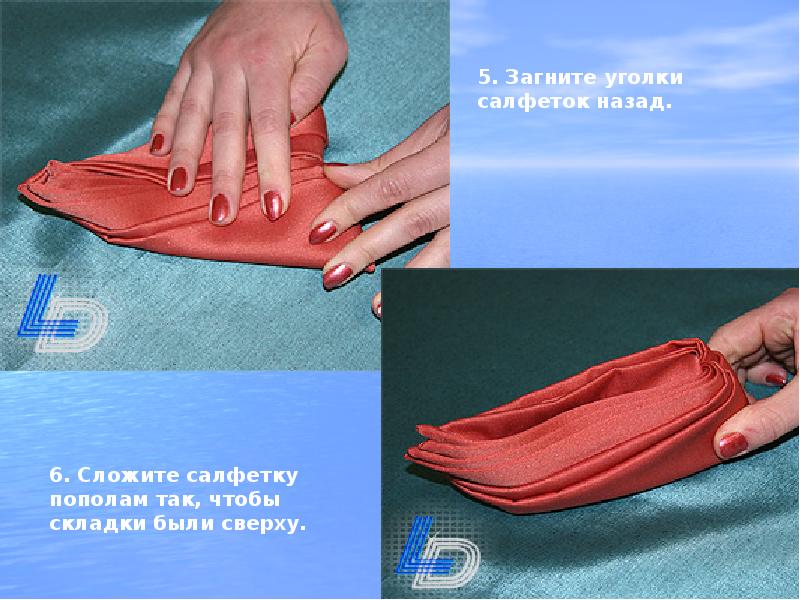 5. Загните уголки салфеток назад.

6. Сложите салфетку пополам так, чтобы складки были сверху.