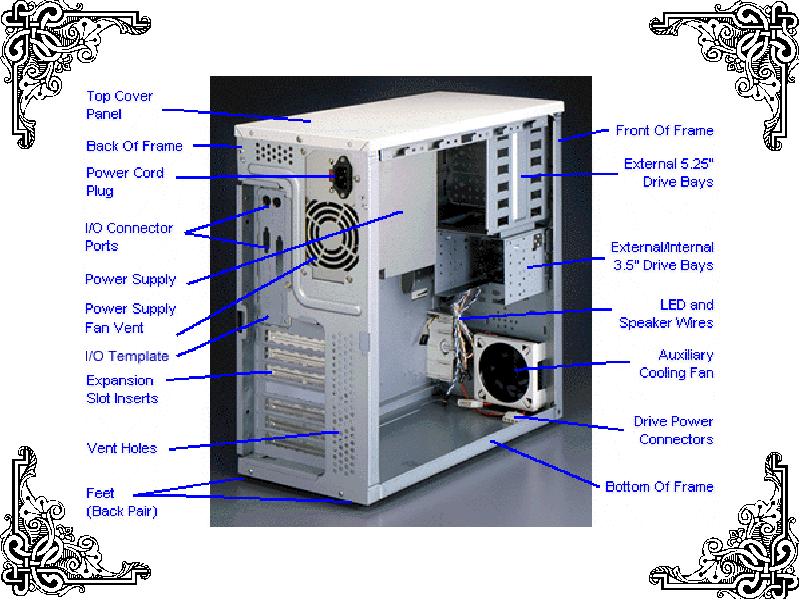 Top Cover Panel

Back Of Frame

Power Cord Plug

I/O Connector Ports

Power Supply

Power Supply Fan Vent

I/O Template

Expansion Slot Inserts

Vent Holes

Feet (Back Pair)

Front Of Frame

External 5.25" Drive Bays

External/Internal 3.5" Drive Bays

LED and Speaker Wires

Auxiliary Cooling Fan

Drive Power Connectors

Bottom Of Frame