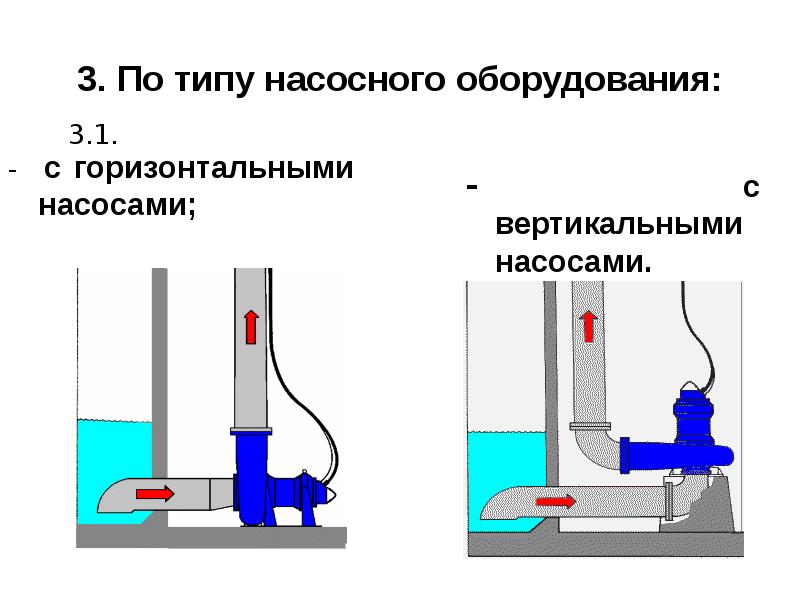 3. По типу насосного оборудования:

3.1.

- с горизонтальными насосами;

- с вертикальными насосами.