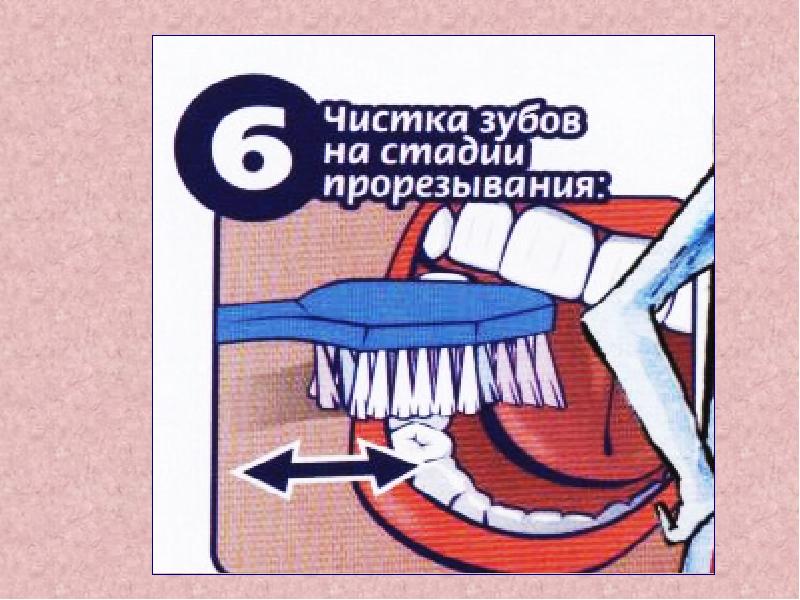 6 Чистка зубов на стадии прорезывания: