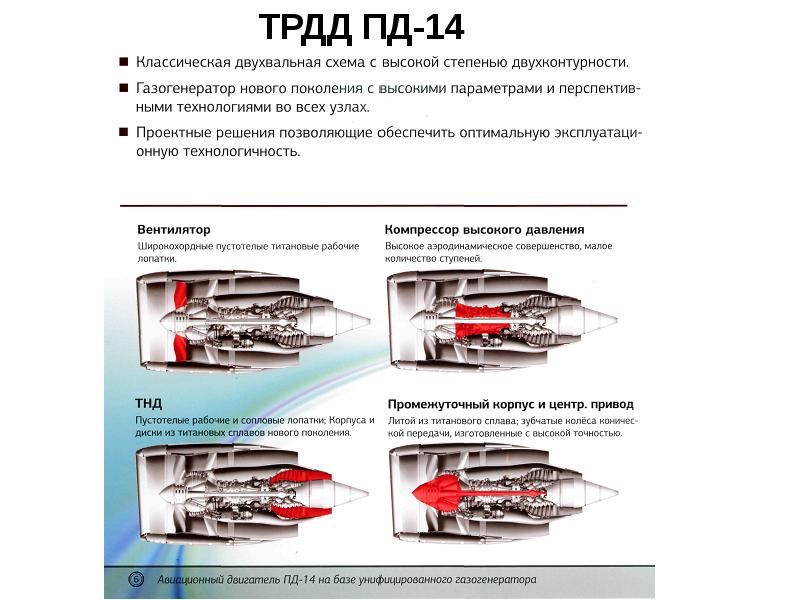 ТРДД ПД-14

■ Классическая двухвальная схема с высокой степенью двухконтурности.

■ Газогенератор нового поколения с высокими параметрами и перспективными технологиями во всех узлах.

■ Проектные решения позволяющие обеспечить оптимальную эксплуатационную технологичность.

Вентилятор
Широкохордные пустотелые титановые рабочие лопатки.

Компрессор высокого давления
Высокое аэродинамическое совершенство, малое количество ступеней.

ТНД
Пустотелые рабочие и сопловые лопатки; Корпуса и диски из титановых сплавов нового поколения.

Промежуточный корпус и центр. привод
Литой из титанового сплава; зубчатые колёса конической передачи, изготовленные с высокой точностью.

6 Авиационный двигатель ПД-14 на базе унифицированного газогенератора