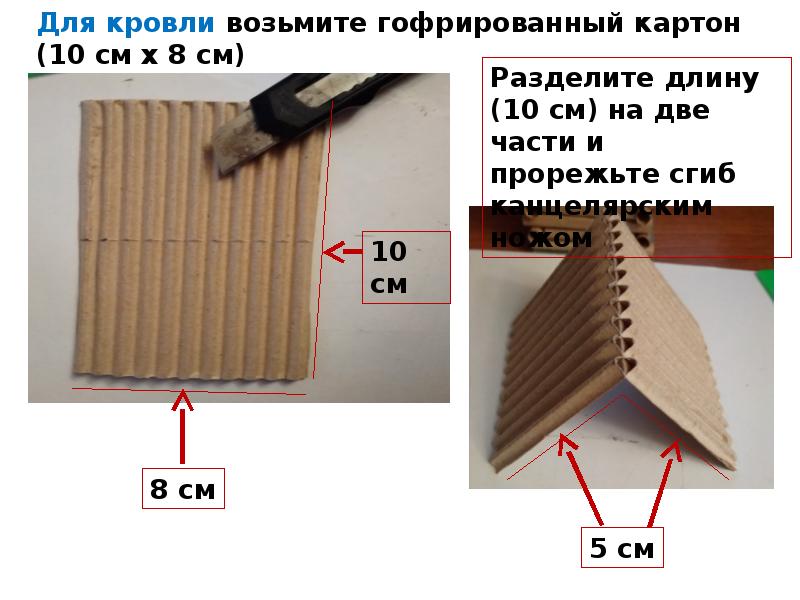 Для кровли возьмите гофрированный картон (10 см х 8 см)

Разделите длину (10 см) на две части и прорежьте сгиб канцелярским ножом

10 см

8 см

5 см