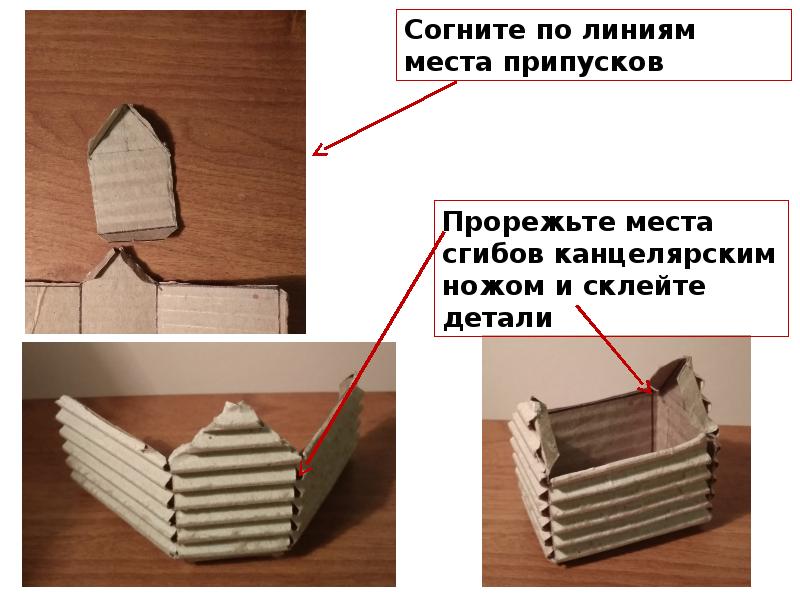 Согните по линиям места припусков

Прорежьте места сгибов канцелярским ножом и склейте детали